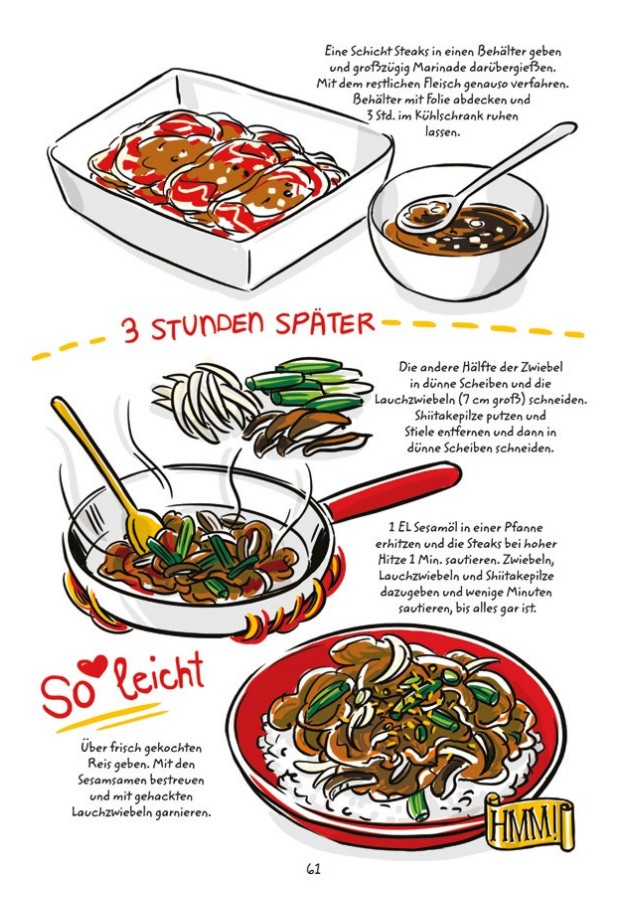 Eine Schicht Steaks in einen Behälter geben und großzügig Marinade darübergießen. Mit dem restlichen Fleisch genauso verfahren. Behälter mit Folie abdecken und 3 Std. im Kühlschrank ruhen lassen.

3 STUNDEN SPÄTER

Die andere Hälfte der Zwiebel in dünne Scheiben und die Lauchzwiebeln (7 cm groß) schneiden. Shiitakepilze putzen und Stiele entfernen und dann in dünne Scheiben schneiden.

1 EL Sesamöl in einer Pfanne erhitzen und die Steaks bei hoher Hitze 1 Min. sautieren. Zwiebeln, Lauchzwiebeln und Shiitakepilze dazugeben und wenige Minuten sautieren, bis alles gar ist.

So leicht

Über frisch gekochten Reis geben. Mit den Sesamsamen bestreuen und mit gehackten Lauchzwiebeln garnieren.

HMM!

61